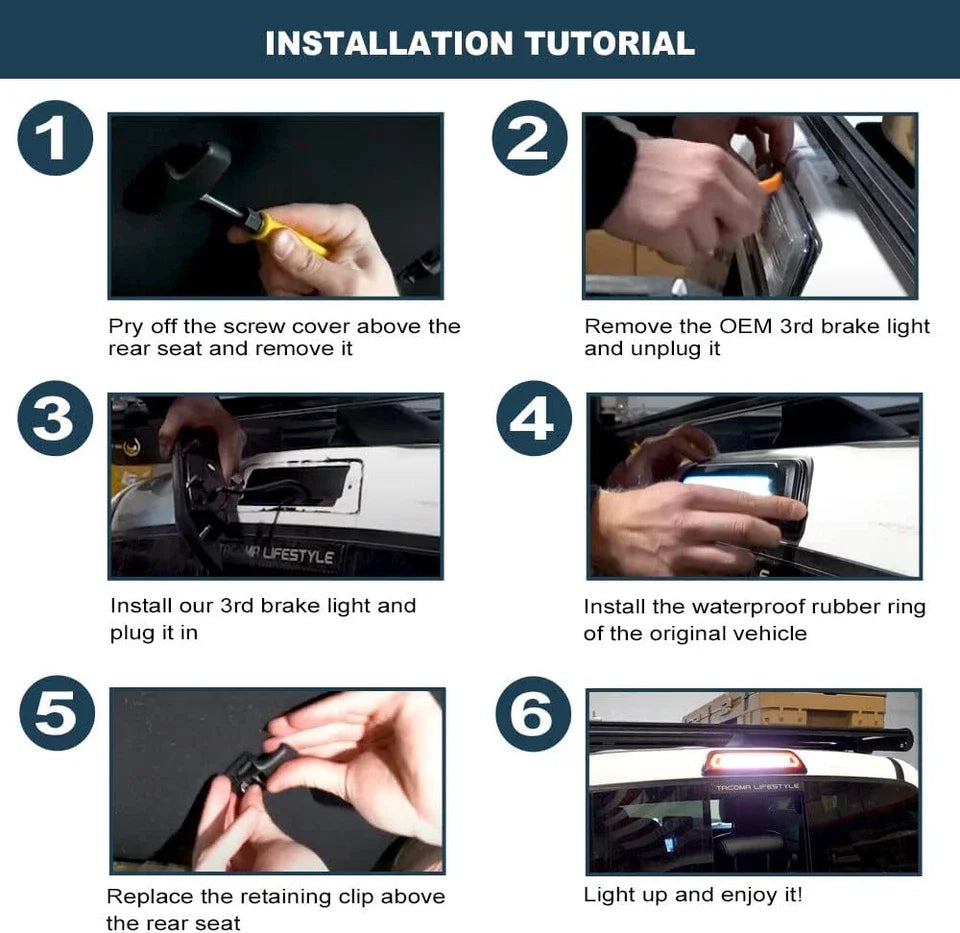 INSTALLATION TUTORIAL

1

Pry off the screw cover above the rear seat and remove it

2

Remove the OEM 3rd brake light and unplug it

3

TACOMA LIFESTYLE

Install our 3rd brake light and plug it in

4

Install the waterproof rubber ring of the original vehicle

5

Replace the retaining clip above the rear seat

6

TACOMA LIFESTYLE

Light up and enjoy it!