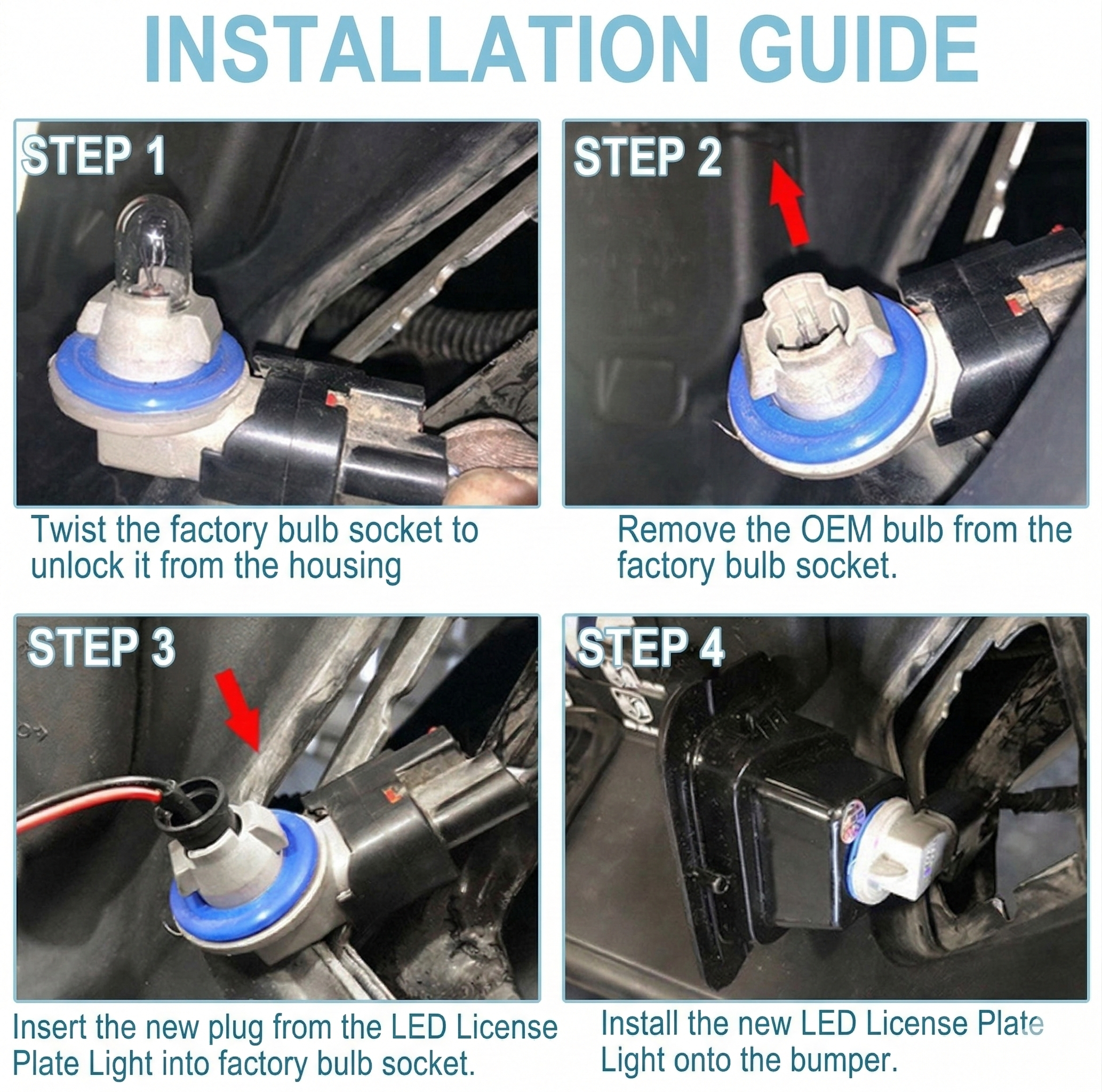 INSTALLATION GUIDE

STEP 1

Twist the factory bulb socket to unlock it from the housing

STEP 2

Remove the OEM bulb from the factory bulb socket.

STEP 3

Insert the new plug from the LED License Plate Light into factory bulb socket.

STEP 4

Install the new LED License Plate Light onto the bumper.