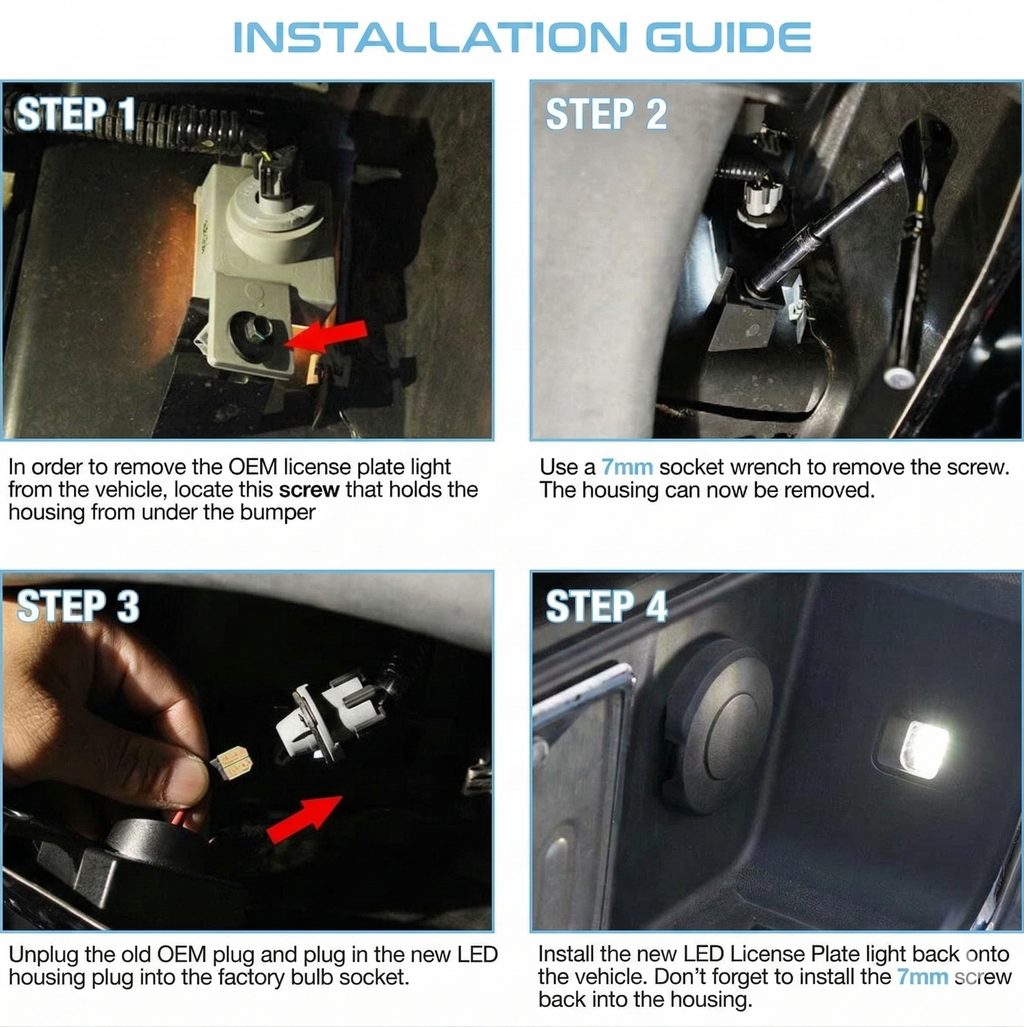 INSTALLATION GUIDE

STEP 1

In order to remove the OEM license plate light from the vehicle, locate this screw that holds the housing from under the bumper

STEP 2

Use a 7mm socket wrench to remove the screw. The housing can now be removed.

STEP 3

Unplug the old OEM plug and plug in the new LED housing plug into the factory bulb socket.

STEP 4

Install the new LED License Plate light back onto the vehicle. Don't forget to install the 7mm screw back into the housing.