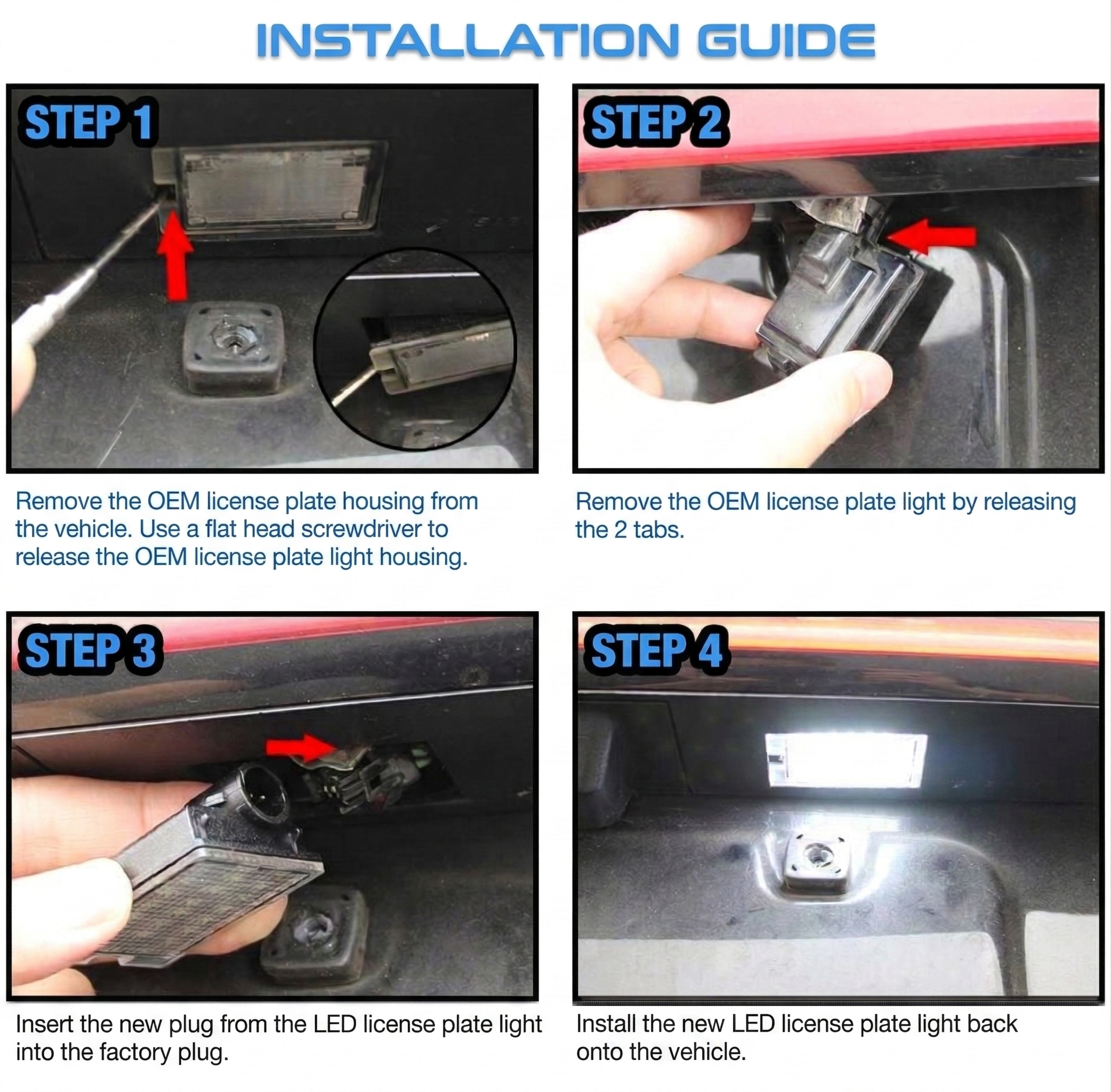 INSTALLATION GUIDE

STEP 1

Remove the OEM license plate housing from the vehicle. Use a flat head screwdriver to release the OEM license plate light housing.

STEP 2

Remove the OEM license plate light by releasing the 2 tabs.

STEP 3

Insert the new plug from the LED license plate light into the factory plug.

STEP 4

Install the new LED license plate light back onto the vehicle.