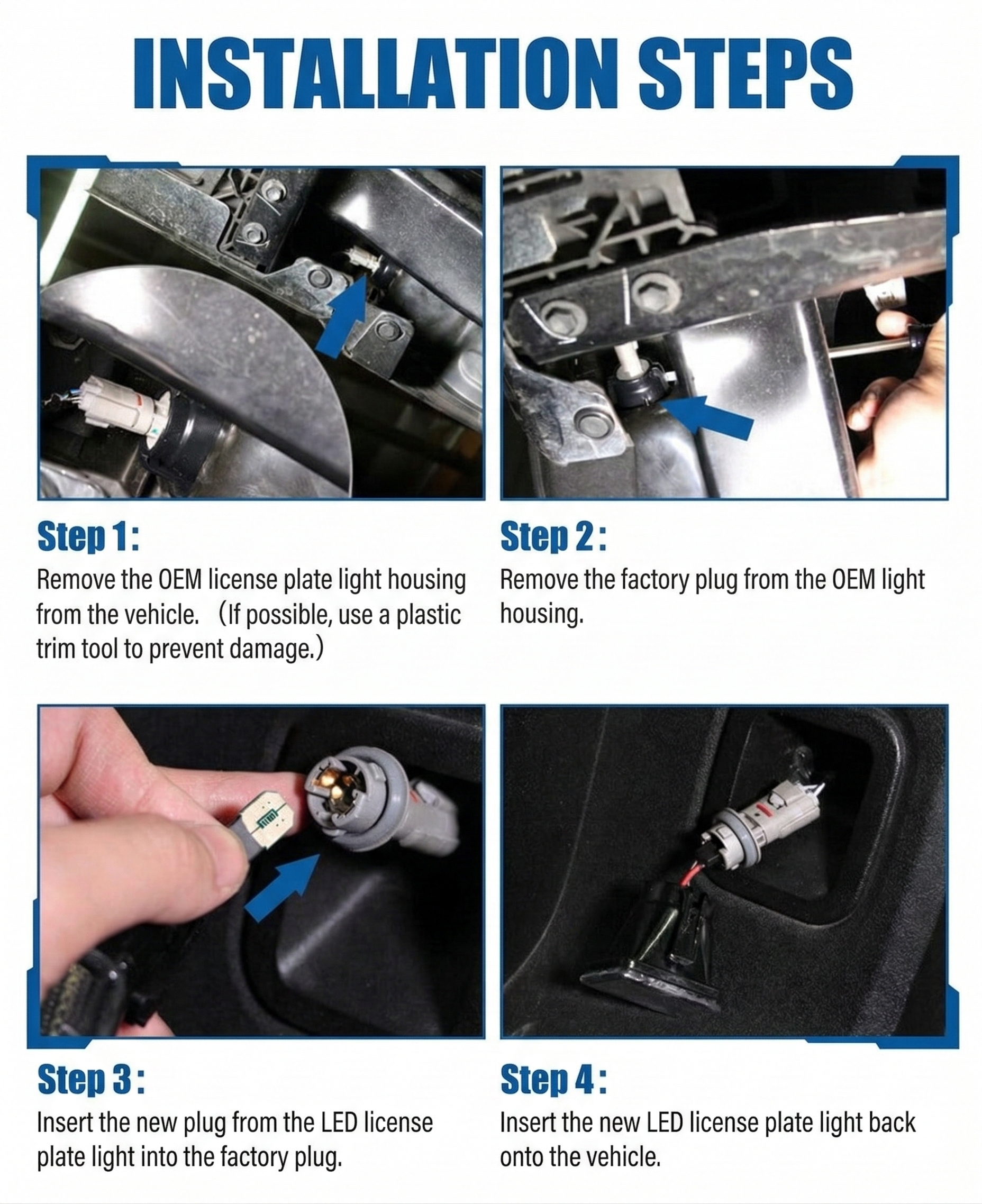 INSTALLATION STEPS

Step 1:
Remove the OEM license plate light housing from the vehicle. （If possible, use a plastic trim tool to prevent damage.）

Step 2:
Remove the factory plug from the OEM light housing.

Step 3:
Insert the new plug from the LED license plate light into the factory plug.

Step 4:
Insert the new LED license plate light back onto the vehicle.