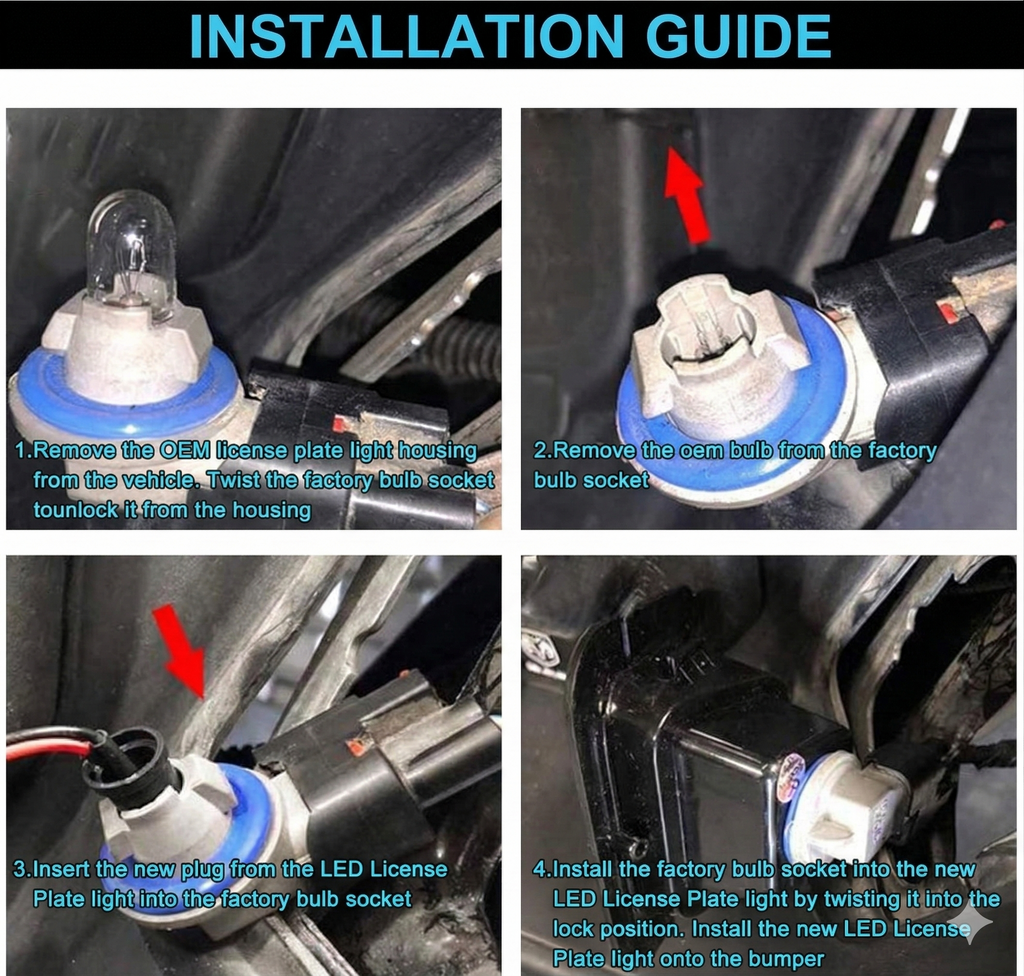 INSTALLATION GUIDE

1.Remove the OEM license plate light housing from the vehicle. Twist the factory bulb socket tounlock it from the housing

2.Remove the oem bulb from the factory bulb socket

3.Insert the new plug from the LED License Plate light into the factory bulb socket

4.Install the factory bulb socket into the new LED License Plate light by twisting it into the lock position. Install the new LED License Plate light onto the bumper