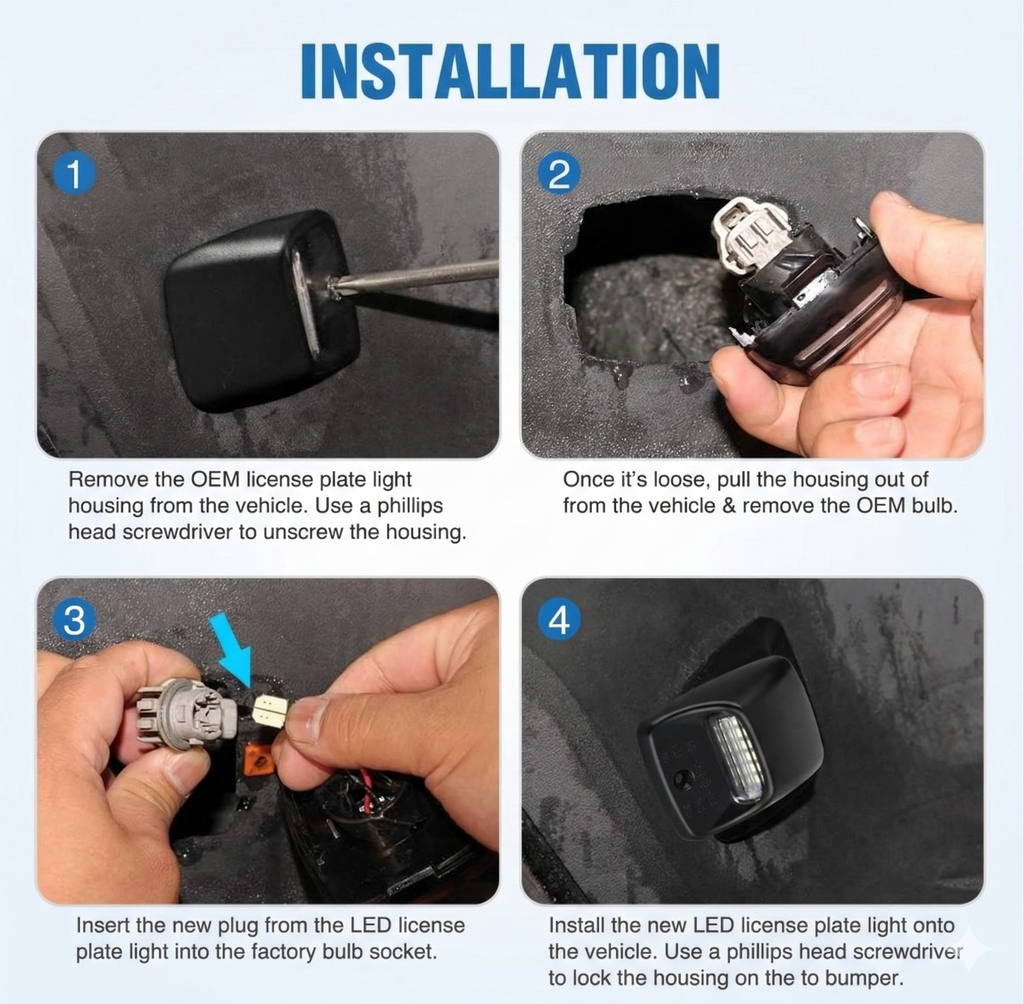 INSTALLATION

1

Remove the OEM license plate light housing from the vehicle. Use a phillips head screwdriver to unscrew the housing.

2

Once it's loose, pull the housing out of from the vehicle & remove the OEM bulb.

3

Insert the new plug from the LED license plate light into the factory bulb socket.

4

Install the new LED license plate light onto the vehicle. Use a phillips head screwdriver to lock the housing on the to bumper.