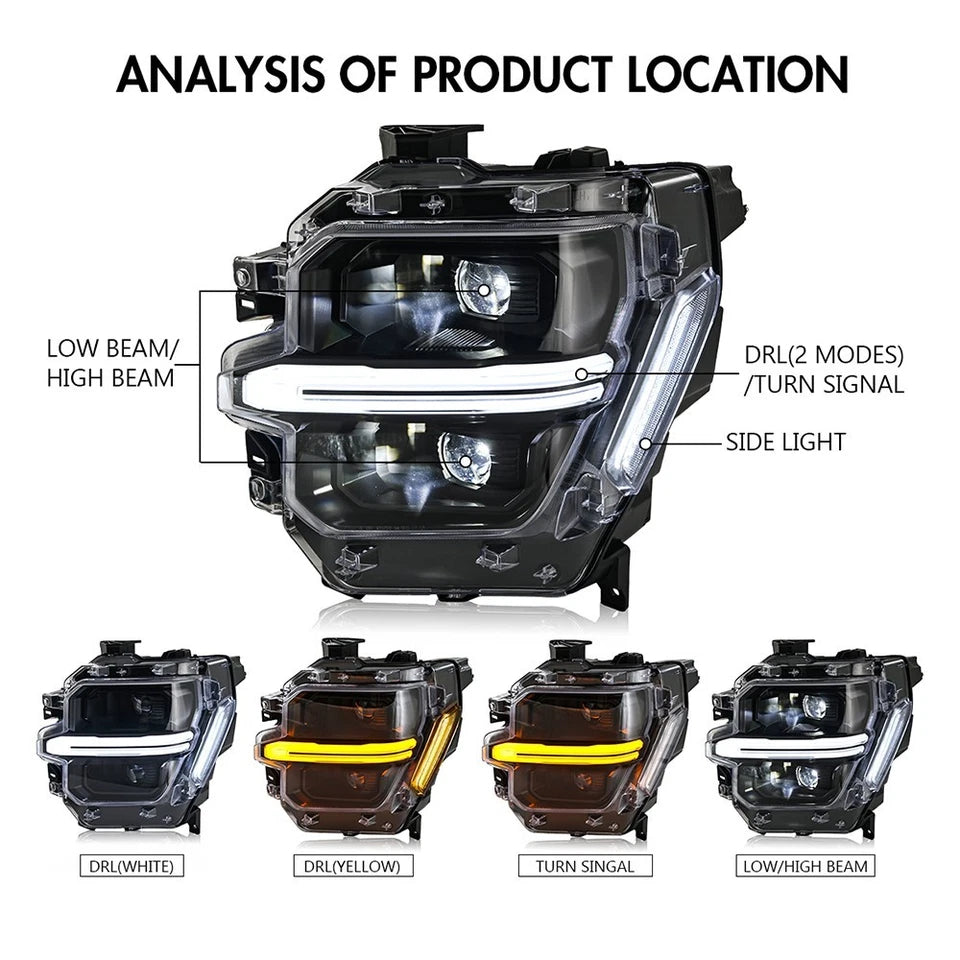 ANALYSIS OF PRODUCT LOCATION

LOW BEAM/
HIGH BEAM

DRL(2 MODES)
/TURN SIGNAL

SIDE LIGHT

DRL(WHITE)

DRL(YELLOW)

TURN SINGAL

LOW/HIGH BEAM